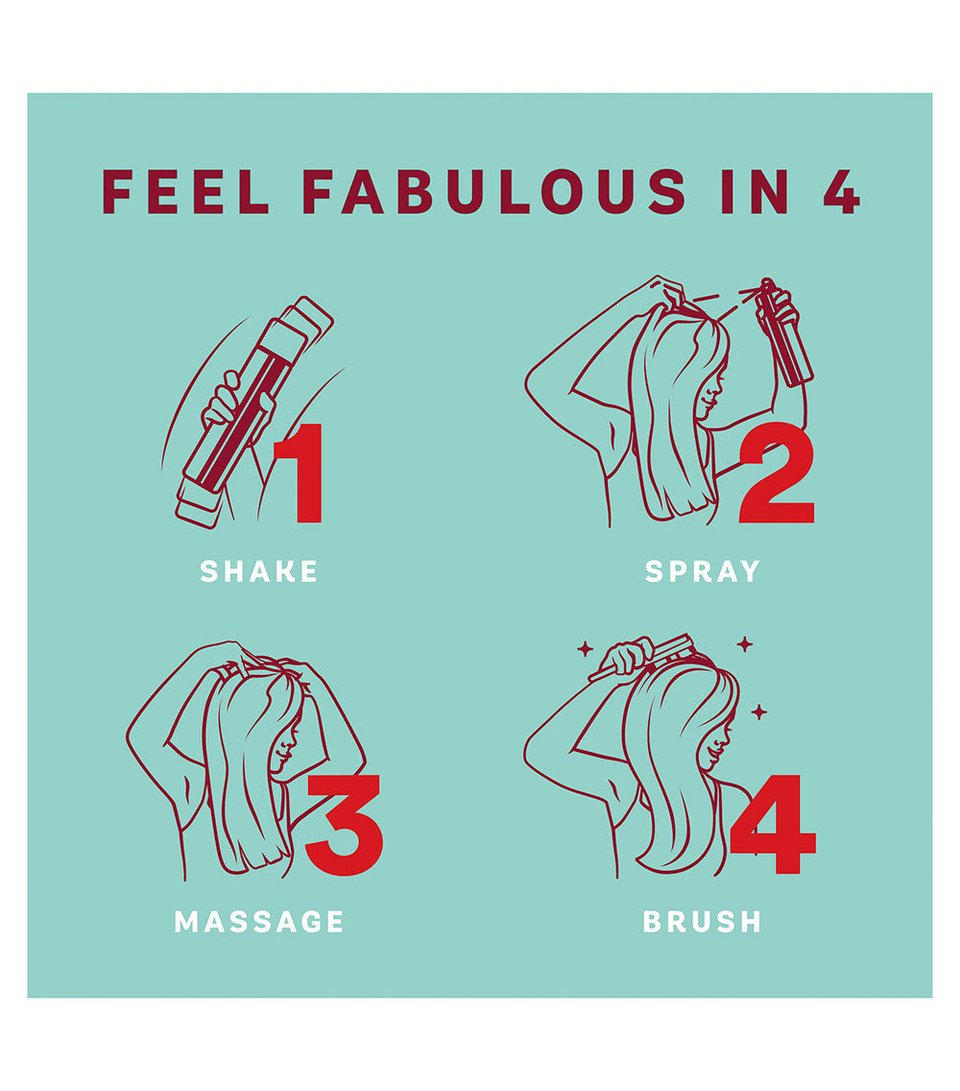 FEEL FABULOUS IN 4

1
SHAKE

2
SPRAY

3
MASSAGE

4
BRUSH