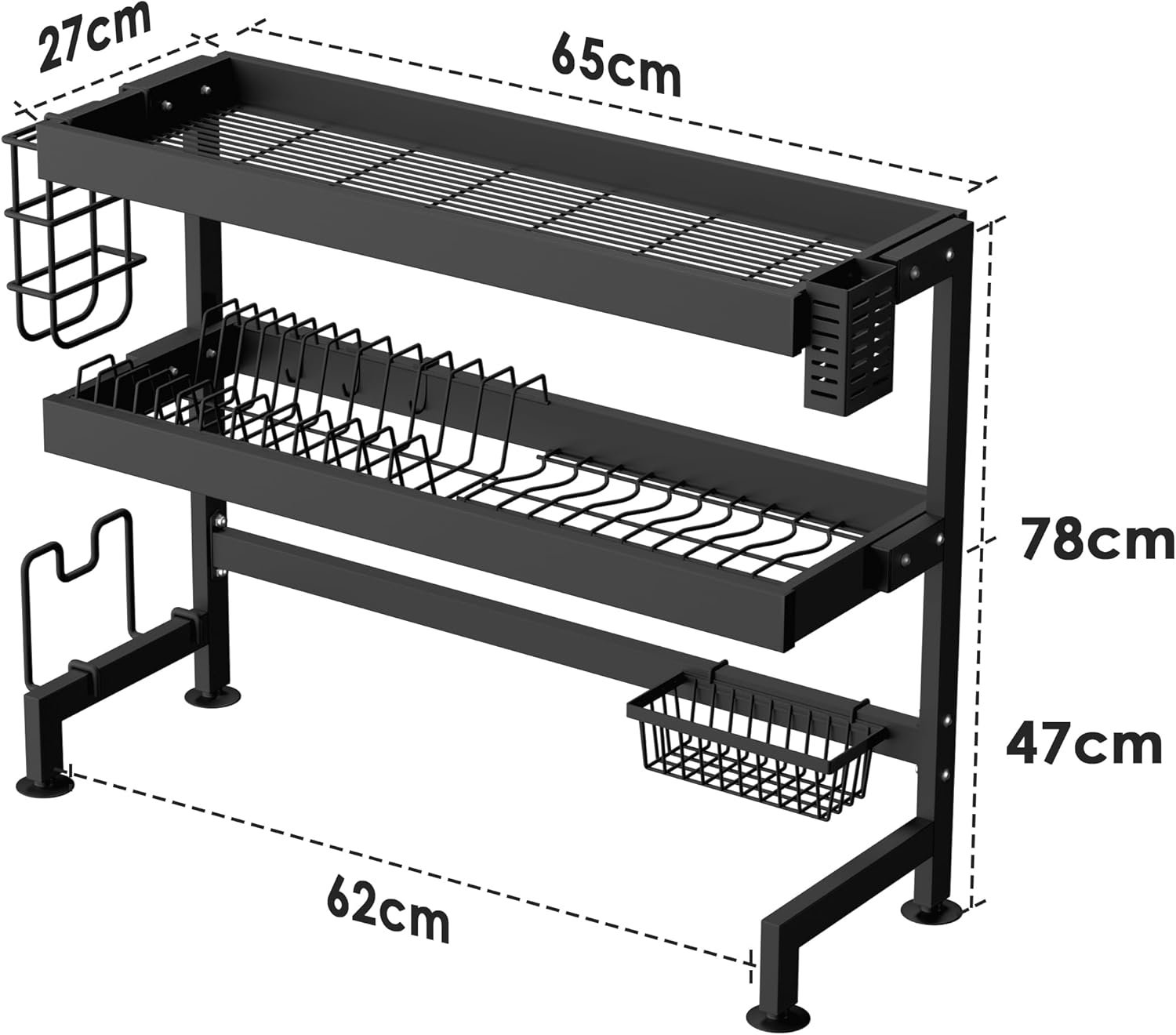 27cm
65cm
78cm
47cm
62cm