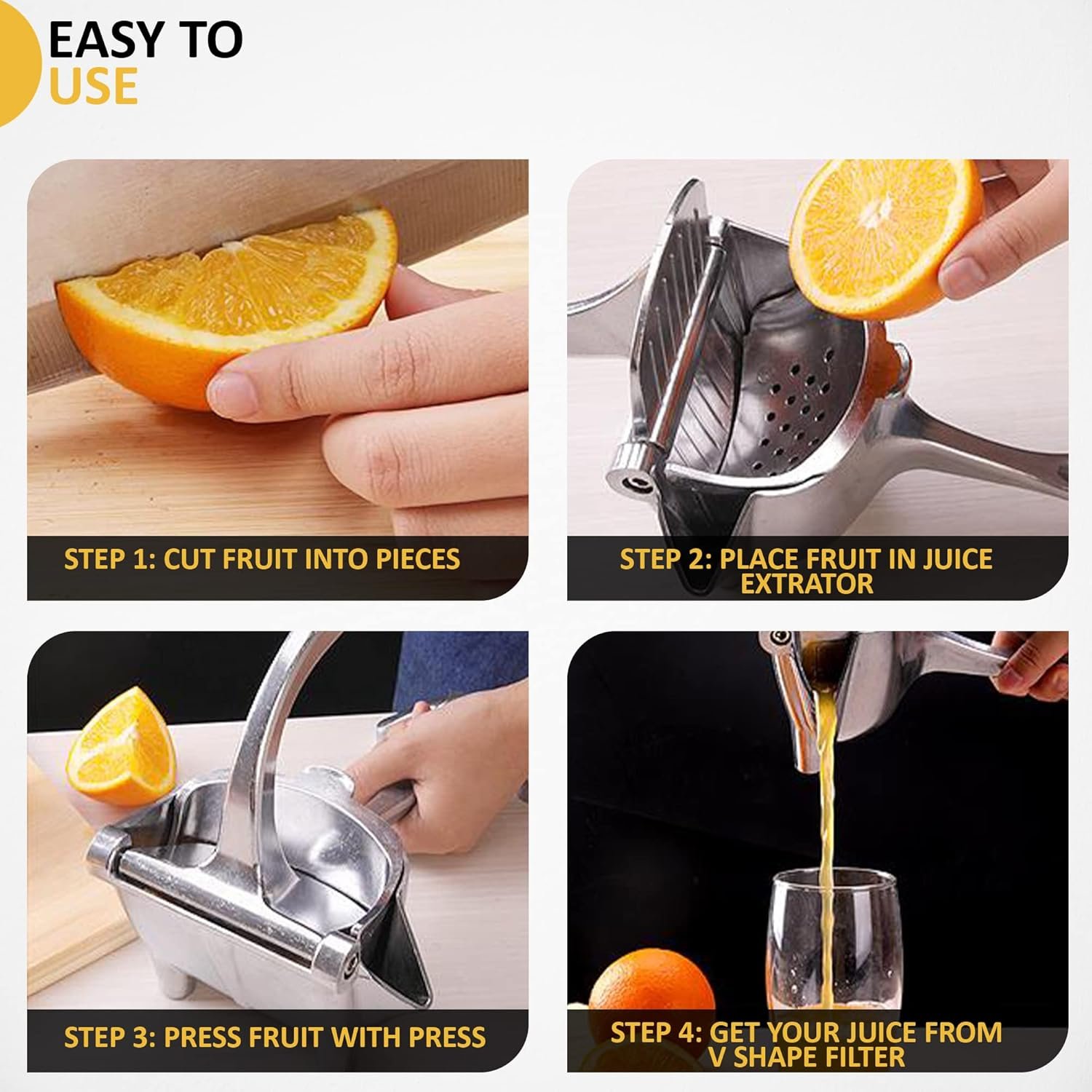 EASY TO USE

STEP 1: CUT FRUIT INTO PIECES

STEP 2: PLACE FRUIT IN JUICE EXTRATOR

STEP 3: PRESS FRUIT WITH PRESS

STEP 4: GET YOUR JUICE FROM V SHAPE FILTER